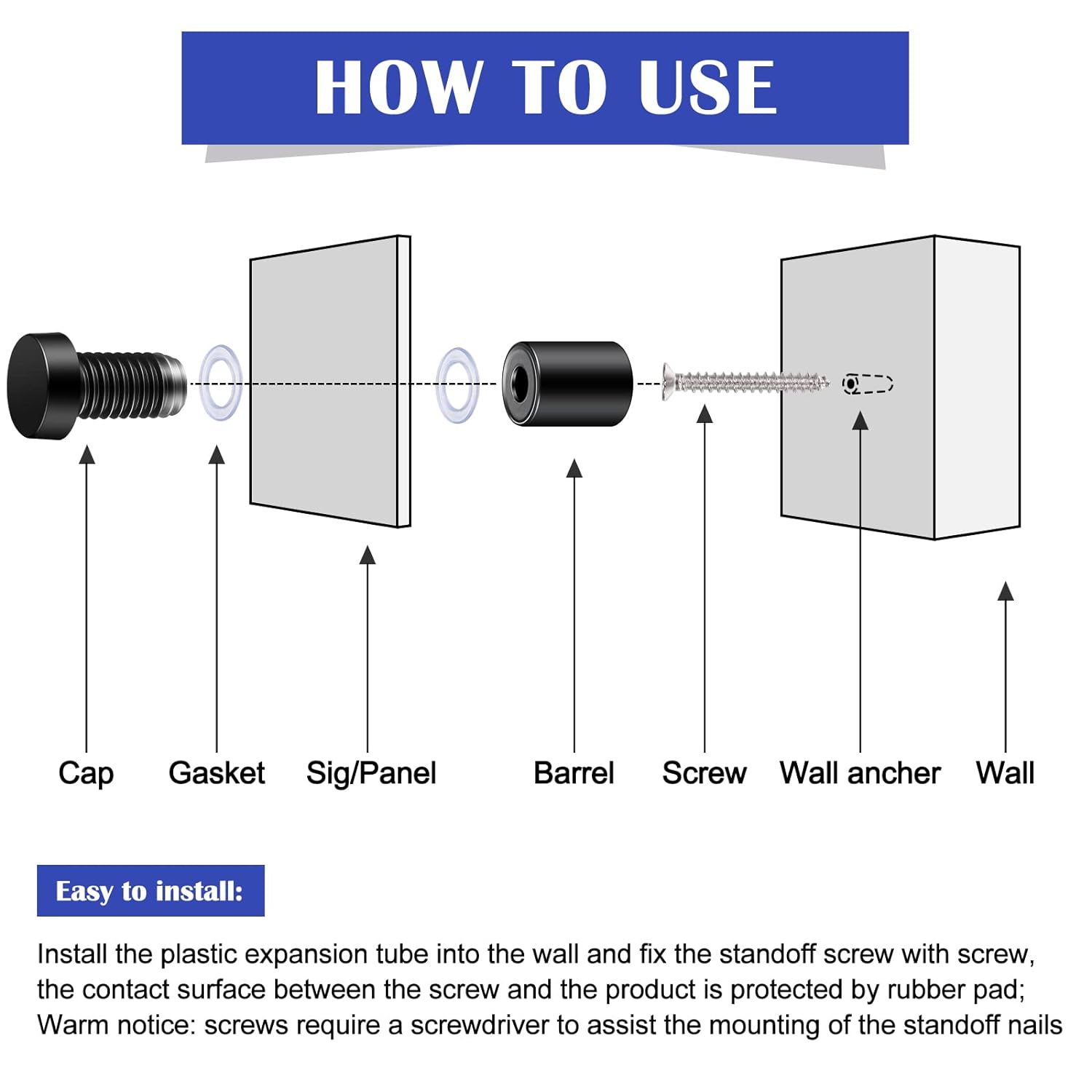 HOW TO USE

Cap

Gasket

Sig/Panel

Barrel

Screw

Wall ancher

Wall

Easy to install:

Install the plastic expansion tube into the wall and fix the standoff screw with screw, the contact surface between the screw and the product is protected by rubber pad; Warm notice: screws require a screwdriver to assist the mounting of the standoff nails